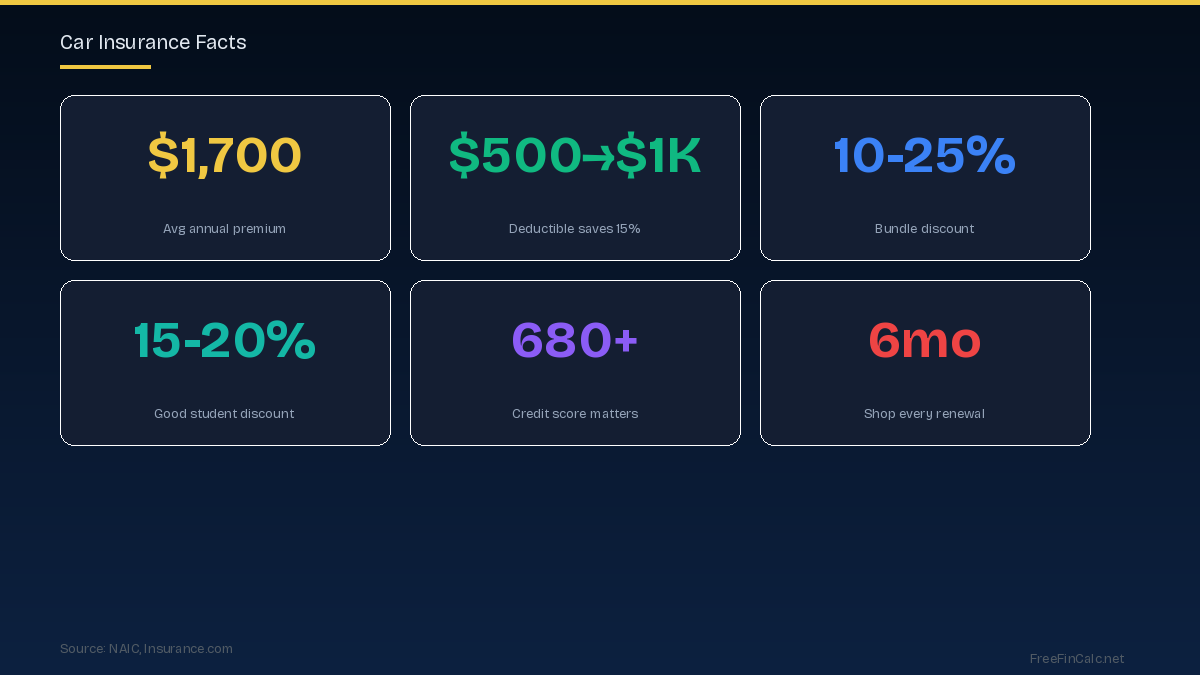 Car Insurance Facts

$1,700

Avg annual premium

$500→$1K

Deductible saves 15%

10-25%

Bundle discount

15-20%

Good student discount

680+

Credit score matters

6mo

Shop every renewal

Source: NAIC, Insurance.com

FreeFinCalc.net