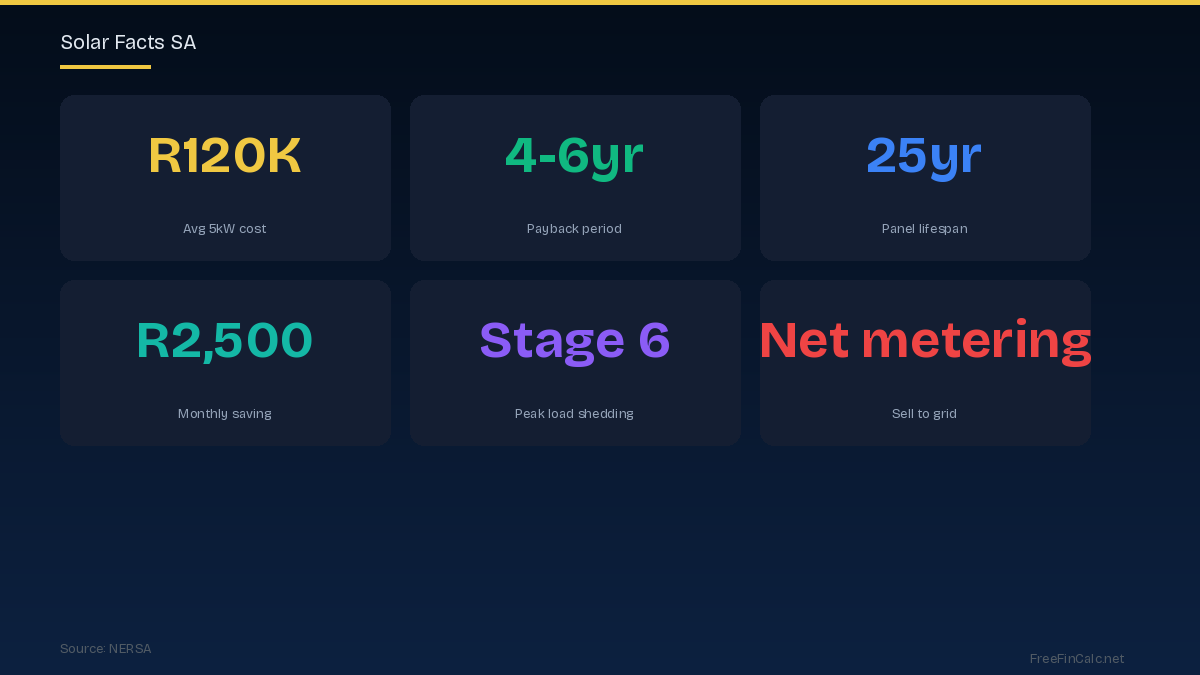 Solar Facts SA

R120K

Avg 5kW cost

4-6yr

Payback period

25yr

Panel lifespan

R2,500

Monthly saving

Stage 6

Peak load shedding

Net metering

Sell to grid

Source: NERSA

FreeFinCalc.net