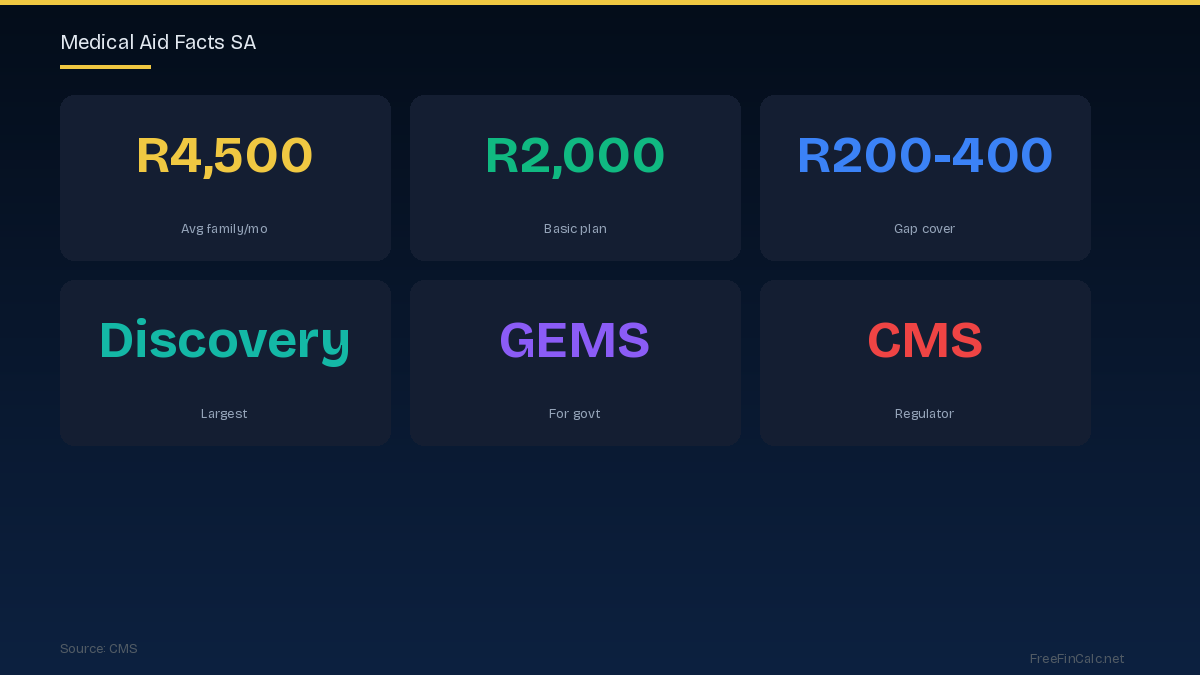 Medical Aid Facts SA

R4,500

Avg family/mo

R2,000

Basic plan

R200-400

Gap cover

Discovery

Largest

GEMS

For govt

CMS

Regulator

Source: CMS

FreeFinCalc.net