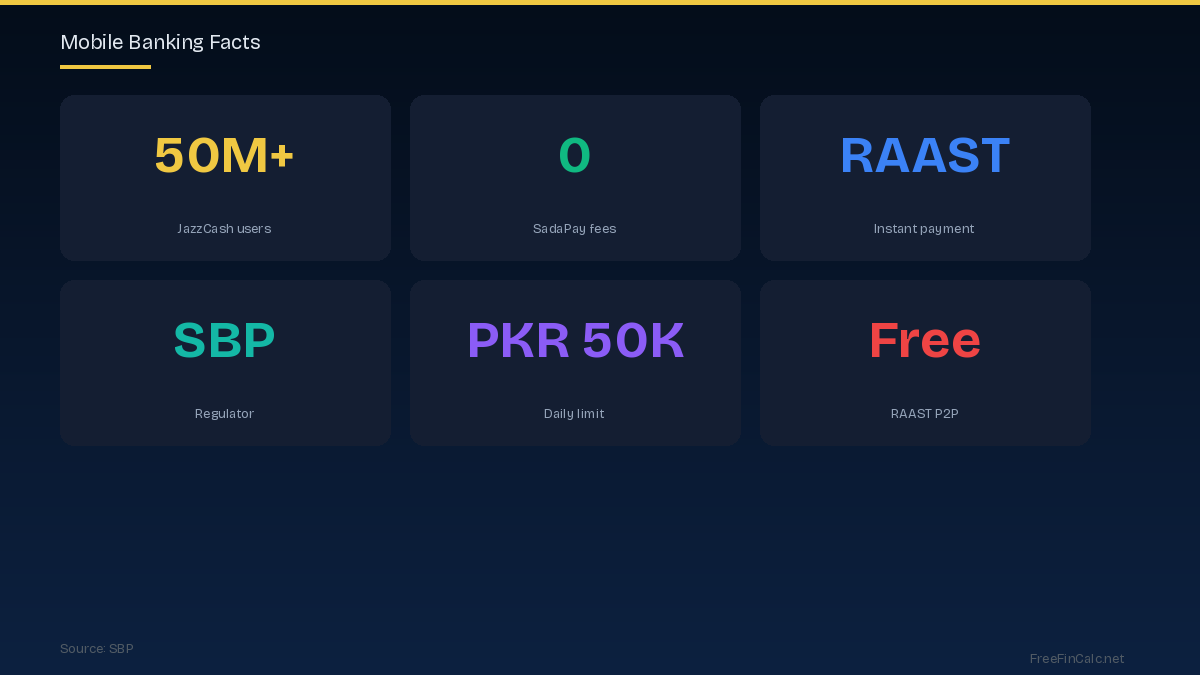 Mobile Banking Facts

50M+

JazzCash users

0

SadaPay fees

RAAST

Instant payment

SBP

Regulator

PKR 50K

Daily limit

Free

RAAST P2P

Source: SBP

FreeFinCalc.net